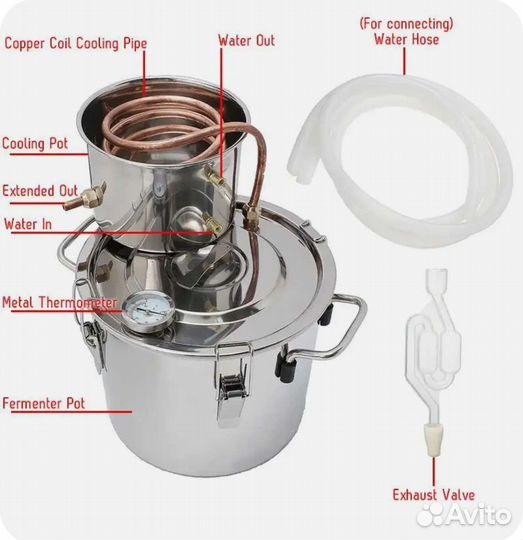 Copper Coil Cooling Pipe

Water Out

(For connecting)
Water Hose

Cooling Pot

Extended Out

Water In

Metal Thermometer

Fermenter Pot

Exhaust Valve

Avito