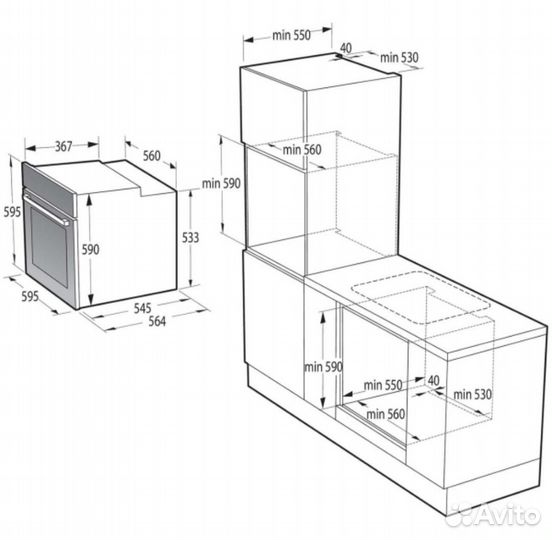 367
560
595
590
533
595
545
564
min 550
40
min 530
min 560
min 590
min 590
min 550
40
min 530
min 560
Avito