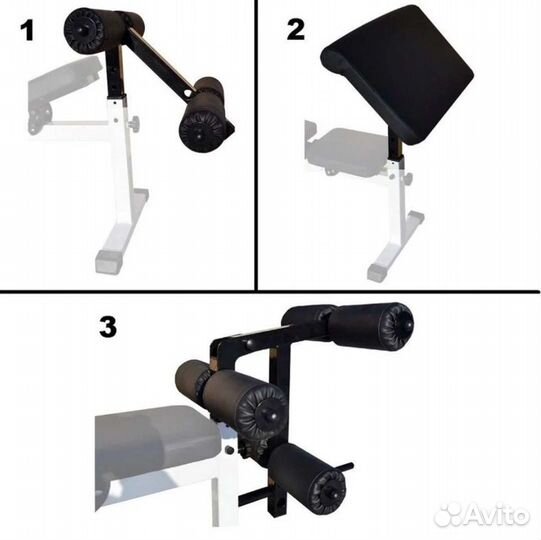 1

2

3

Avito