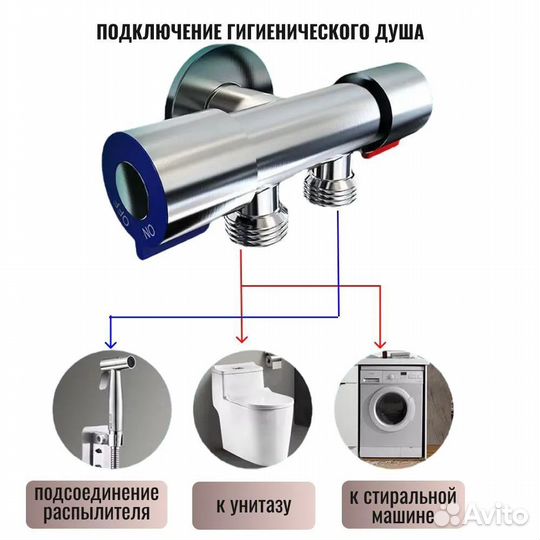 ПОДКЛЮЧЕНИЕ ГИГИЕНИЧЕСКОГО ДУША

OFF

ON

подсоединение распылителя

к унитазу

к стиральной машине

Avito