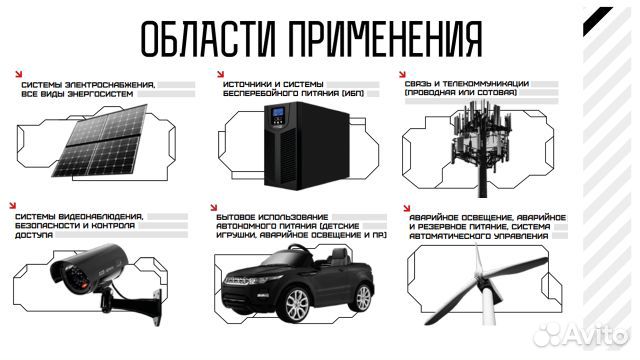 ОБЛАСТИ ПРИМЕНЕНИЯ

СИСТЕМЫ ЭЛЕКТРОСНАБЖЕНИЯ, ВСЕ ВИДЫ ЭНЕРГОСИСТЕМ

ИСТОЧНИКИ И СИСТЕМЫ БЕСПЕРЕБОЙНОГО ПИТАНИЯ (ИБП)

СВЯЗЬ И ТЕЛЕКОММУНИКАЦИИ (ПРОВОДНАЯ ИЛИ СОТОВАЯ)

СИСТЕМЫ ВИДЕОНАБЛЮДЕНИЯ, БЕЗОПАСНОСТИ И КОНТРОЛЯ ДОСТУПА

БЫТОВОЕ ИСПОЛЬЗОВАНИЕ АВТОНОМНОГО ПИТАНИЯ (ДЕТСКИЕ ИГРУШКИ, АВАРИЙНОЕ ОСВЕЩЕНИЕ И ПР.)

АВАРИЙНОЕ ОСВЕЩЕНИЕ, АВАРИЙНОЕ И РЕЗЕРВНОЕ ПИТАНИЕ, СИСТЕМА АВТОМАТИЧЕСКОГО УПРАВЛЕНИЯ

Avito