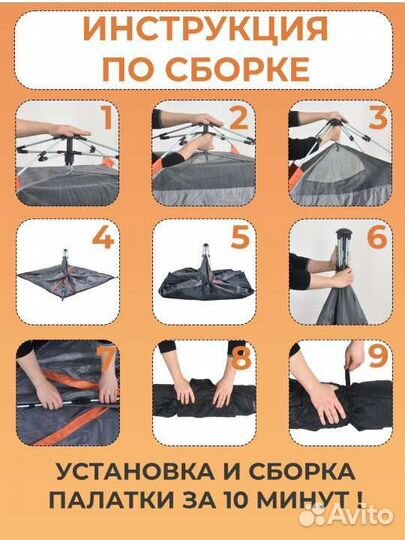 ИНСТРУКЦИЯ ПО СБОРКЕ

1

2

3

4

5

6

7

8

9

УСТАНОВКА И СБОРКА ПАЛАТКИ ЗА 10 МИНУТ !

Avito