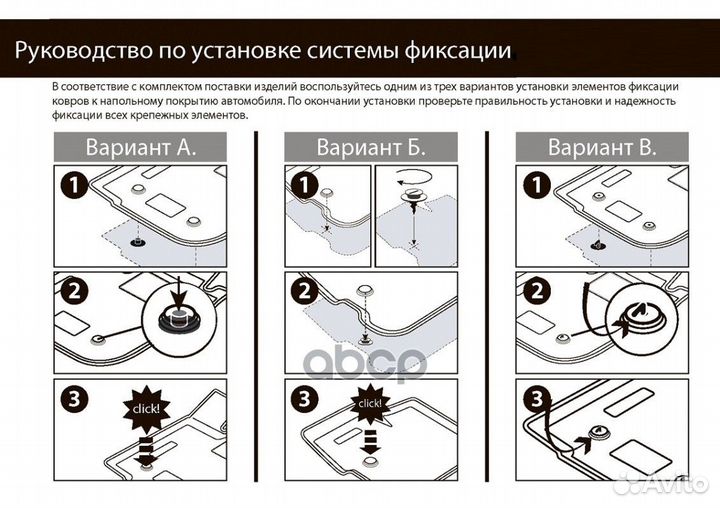 Руководство по установке системы фиксации.

В соответствие с комплектом поставки изделий воспользуйтесь одним из трех вариантов установки элементов фиксации ковров к напольному покрытию автомобиля. По окончании установки проверьте правильность установки и надежность фиксации всех крепежных элементов.

Вариант А.

1

2

3

click!

Вариант Б.

1

2

3

click!

Вариант В.

1

2

3

abcp

Avito