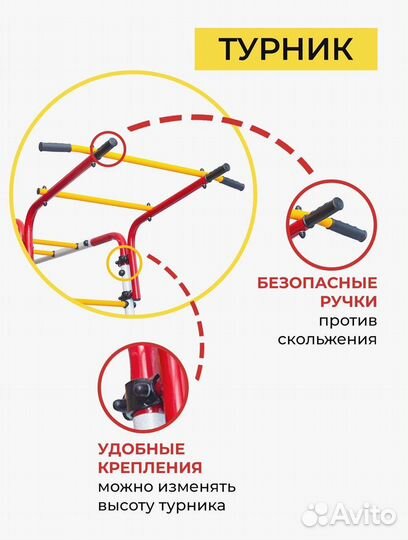 ТУРНИК

БЕЗОПАСНЫЕ РУЧКИ
против скольжения

УДОБНЫЕ КРЕПЛЕНИЯ
можно изменять высоту турника

Avito