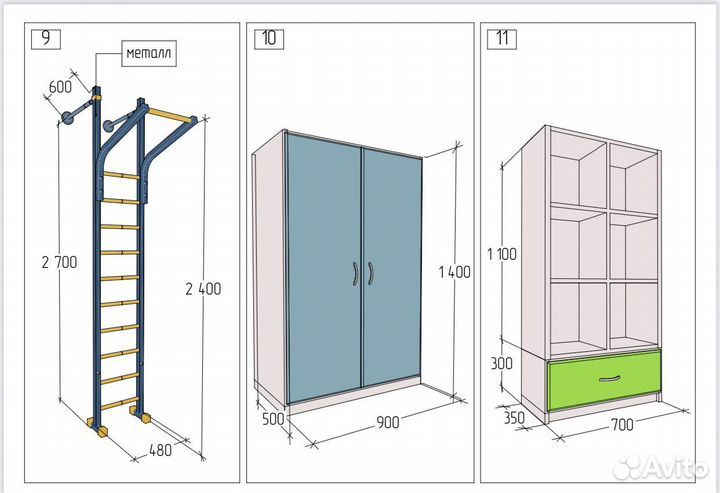 9

металл

600

2 700

2 400

480

10

1 400

500

900

11

1 100

300

350

700

Avito