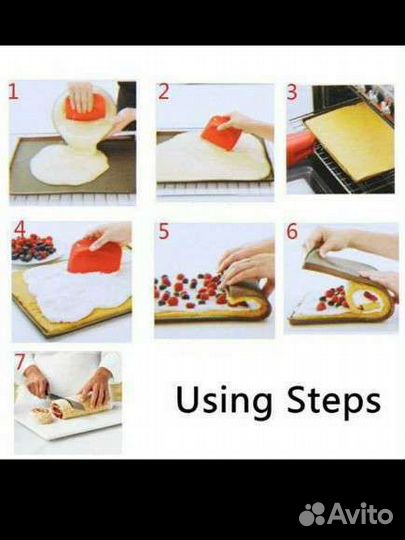 1

2

3

4

5

6

7

Using Steps

Avito