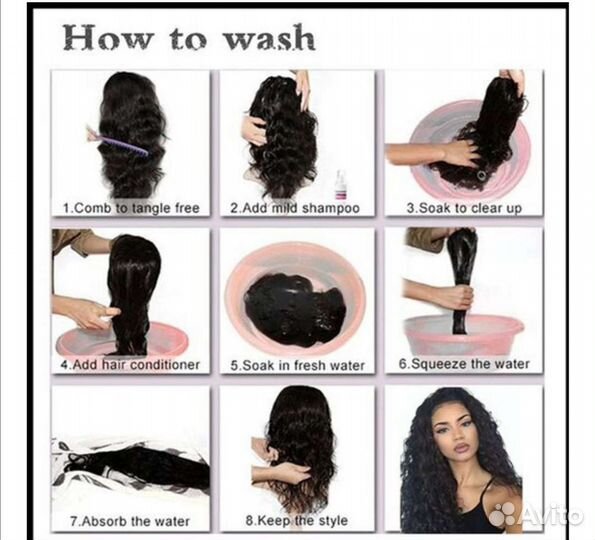 How to wash

1.Comb to tangle free

2.Add mild shampoo

3.Soak to clear up

4.Add hair conditioner

5.Soak in fresh water

6.Squeeze the water

7.Absorb the water

8.Keep the style

Avito