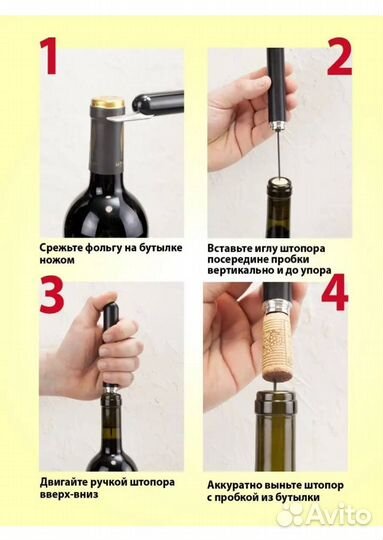 1

Срежьте фольгу на бутылке ножом

2

Вставьте иглу штопора посередине пробки вертикально и до упора

3

Двигайте ручкой штопора вверх-вниз

4

Аккуратно выньте штопор с пробкой из бутылки

Avito