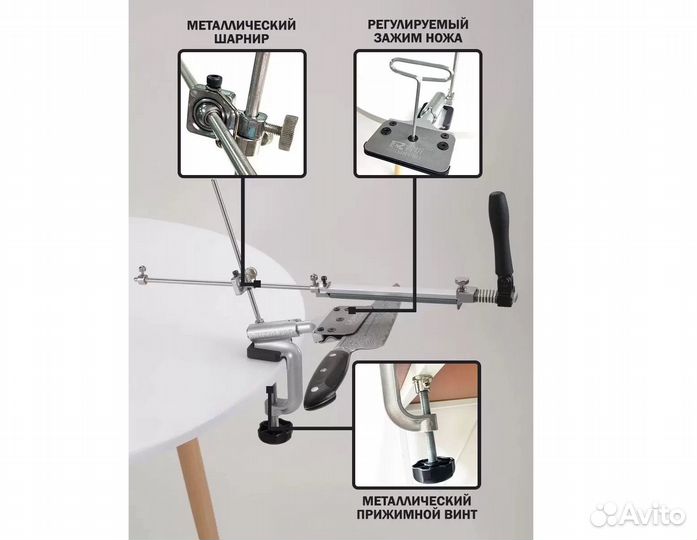 МЕТАЛЛИЧЕСКИЙ ШАРНИР

РЕГУЛИРУЕМЫЙ ЗАЖИМ НОЖА

МЕТАЛЛИЧЕСКИЙ ПРИЖИМНОЙ ВИНТ

Avito