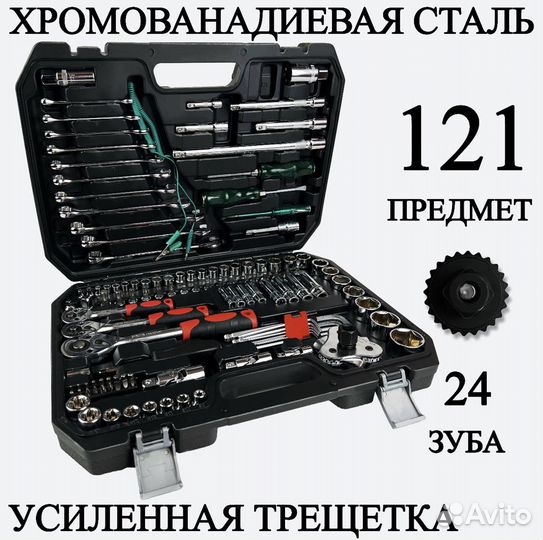 ХРОМОВАНАДИЕВАЯ СТАЛЬ

121

ПРЕДМЕТ

24

ЗУБА

УСИЛЕННАЯ ТРЕЩЕТКА

Avito