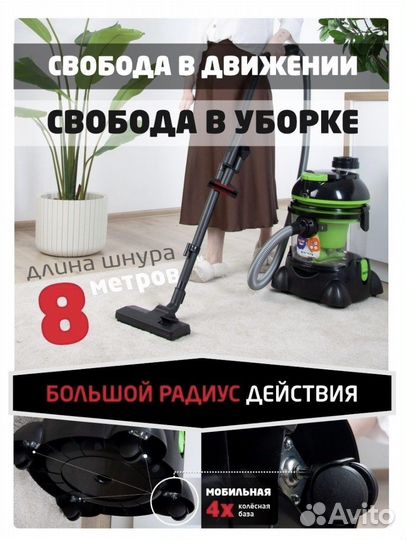 СВОБОДА В ДВИЖЕНИИ

СВОБОДА В УБОРКЕ

длина шнура 8 метров

БОЛЬШОЙ РАДИУС ДЕЙСТВИЯ

МОБИЛЬНАЯ 4х колёсная база

Avito