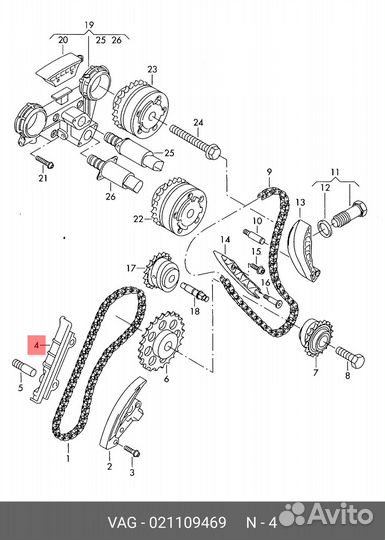 19
20
25
26
23
24
25
21
26
22
9
11
12
13
10
14
15
16
17
18
4
5
6
7
8
1
2
3

VAG - 021109469 N - 4

Avito