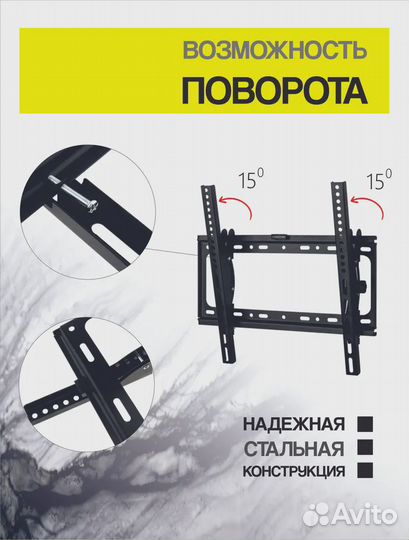 ВОЗМОЖНОСТЬ
ПОВОРОТА

$15^0$

$15^0$

НАДЕЖНАЯ
СТАЛЬНАЯ
КОНСТРУКЦИЯ

Avito