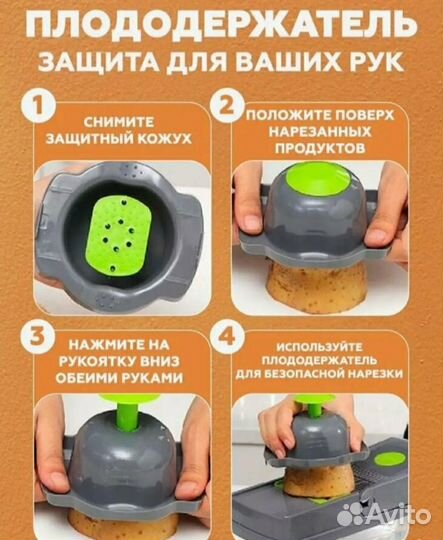 ПЛОДОДЕРЖАТЕЛЬ
ЗАЩИТА ДЛЯ ВАШИХ РУК

1
СНИМИТЕ ЗАЩИТНЫЙ КОЖУХ

2
ПОЛОЖИТЕ ПОВЕРХ НАРЕЗАННЫХ ПРОДУКТОВ

3
НАЖМИТЕ НА РУКОЯТКУ ВНИЗ ОБЕИМИ РУКАМИ

4
ИСПОЛЬЗУЙТЕ ПЛОДОДЕРЖАТЕЛЬ ДЛЯ БЕЗОПАСНОЙ НАРЕЗКИ

Avito