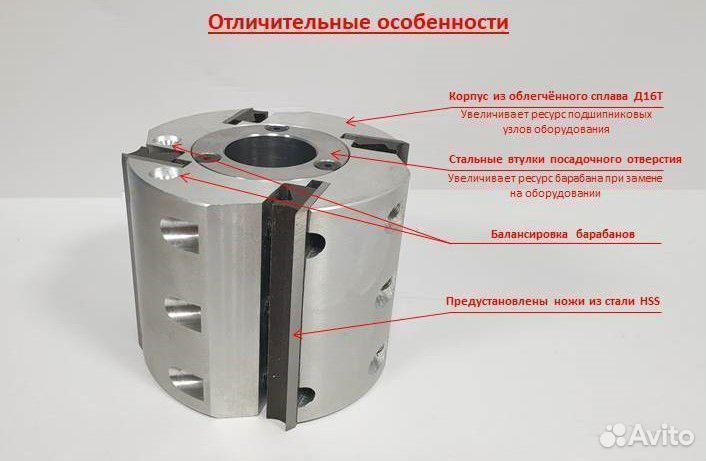 Отличительные особенности

Корпус из облегчённого сплава Д16Т
Увеличивает ресурс подшипниковых узлов оборудования

Стальные втулки посадочного отверстия
Увеличивает ресурс барабана при замене на оборудовании

Балансировка барабанов

Предустановлены ножи из стали HSS

Avito