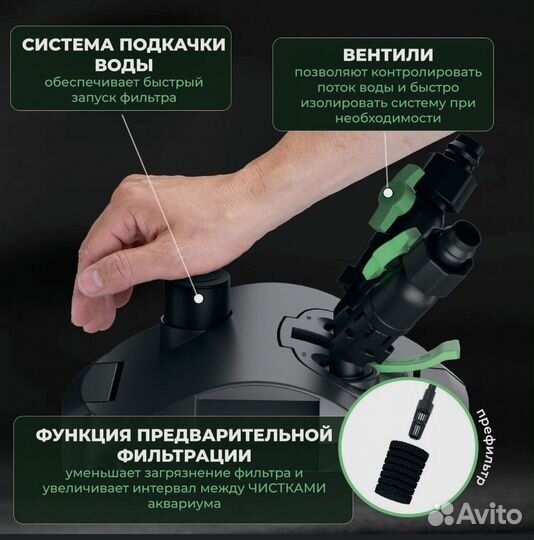 СИСТЕМА ПОДКАЧКИ ВОДЫ
обеспечивает быстрый запуск фильтра

ВЕНТИЛИ
позволяют контролировать поток воды и быстро изолировать систему при необходимости

ФУНКЦИЯ ПРЕДВАРИТЕЛЬНОЙ ФИЛЬТРАЦИИ
уменьшает загрязнение фильтра и увеличивает интервал между ЧИСТКАМИ аквариума

префильтр

Avito