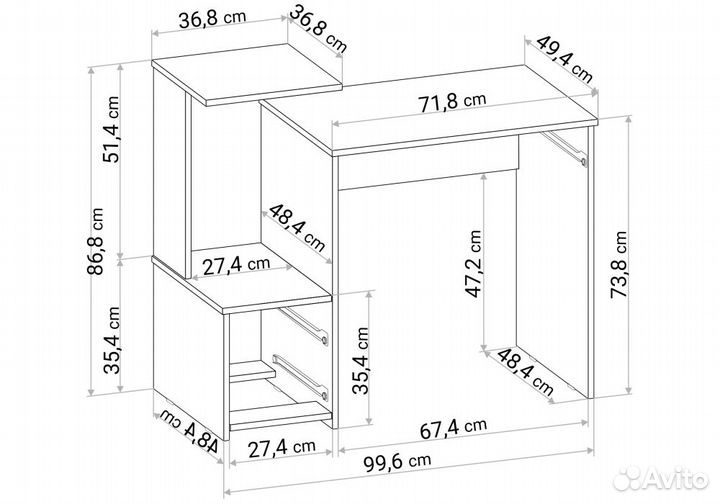 36,8 cm
36,8 cm
49,4 cm
71,8 cm
51,4 cm
86,8 cm
48,4 cm
27,4 cm
47,2 cm
73,8 cm
35,4 cm
35,4 cm
48,4 cm
48,4 cm
27,4 cm
67,4 cm
99,6 cm
Avito