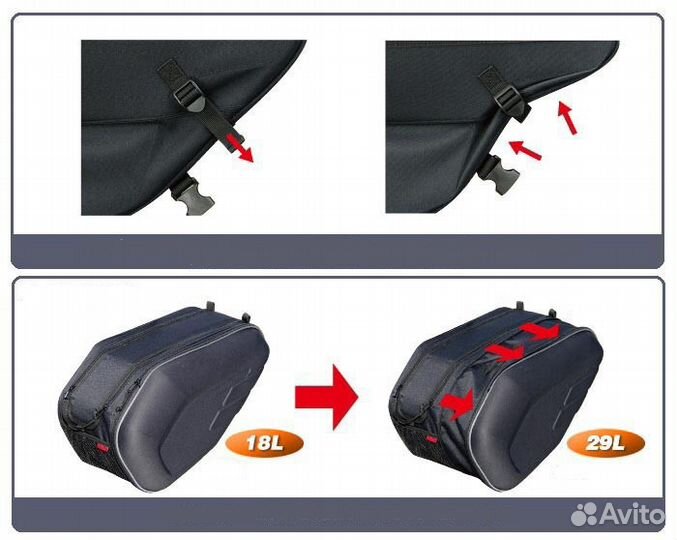 18L

29L

Avito