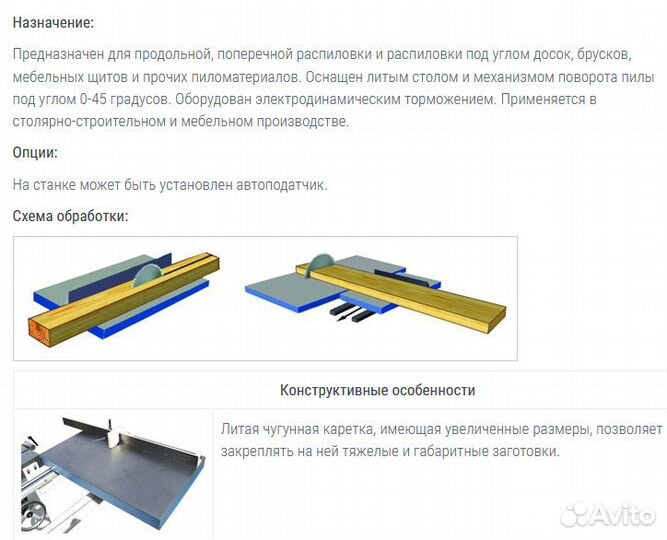 Назначение:

Предназначен для продольной, поперечной распиловки и распиловки под углом досок, брусков, мебельных щитов и прочих пиломатериалов. Оснащен литым столом и механизмом поворота пилы под углом 0-45 градусов. Оборудован электродинамическим торможением. Применяется в столярно-строительном и мебельном производстве.

Опции:

На станке может быть установлен автоподатчик.

Схема обработки:

Конструктивные особенности

Литая чугунная каретка, имеющая увеличенные размеры, позволяет закреплять на ней тяжелые и габаритные заготовки.

Avito