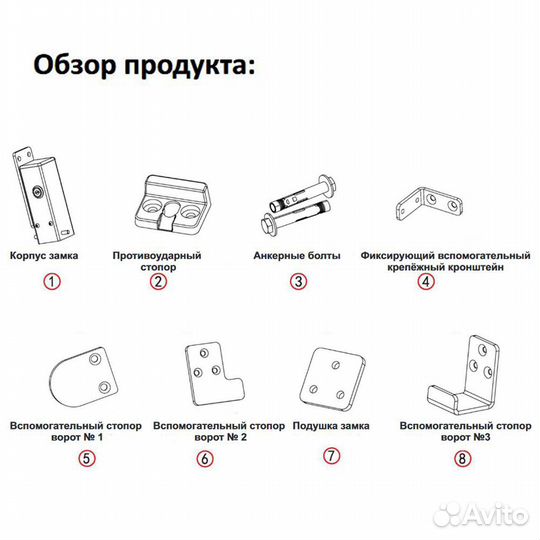 Обзор продукта:

Корпус замка
1

Противоударный стопор
2

Анкерные болты
3

Фиксирующий вспомогательный крепёжный кронштейн
4

Вспомогательный стопор ворот № 1
5

Вспомогательный стопор ворот № 2
6

Подушка замка
7

Вспомогательный стопор ворот №3
8

Avito