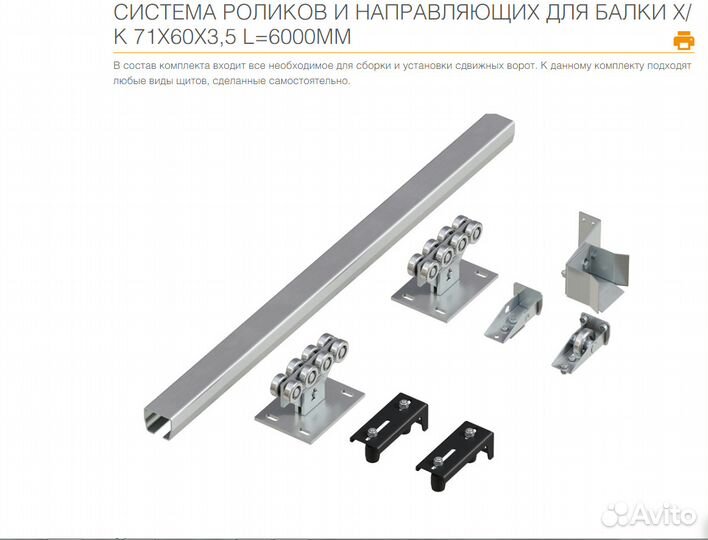 СИСТЕМА РОЛИКОВ И НАПРАВЛЯЮЩИХ ДЛЯ БАЛКИ Х/К 71Х60Х3,5 L=6000ММ

В состав комплекта входит все необходимое для сборки и установки сдвижных ворот. К данному комплекту подходят любые виды щитов, сделанные самостоятельно.

Avito