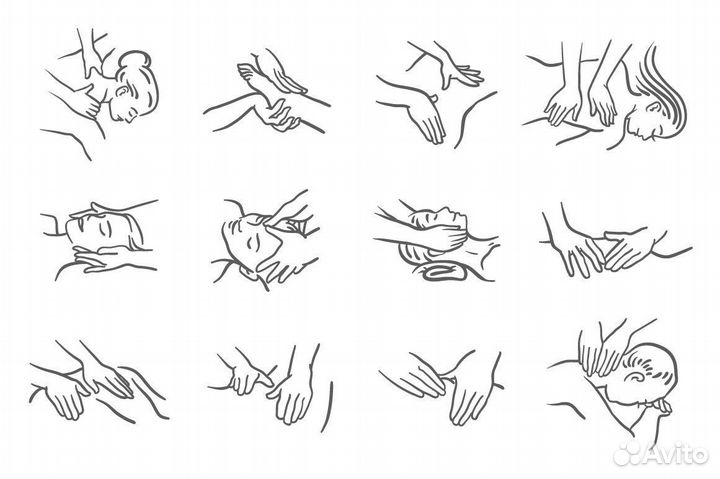 Avito