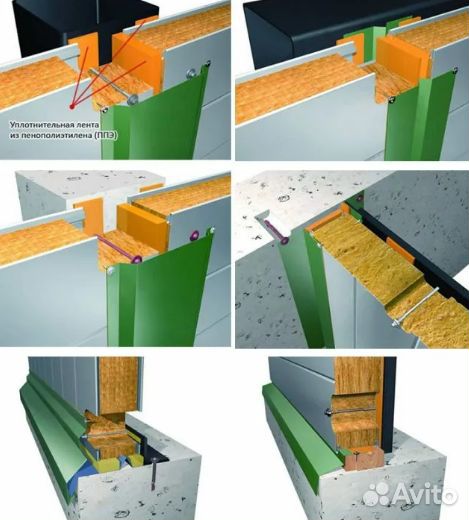 Уплотнительная лента из пенополиэтилена (ППЭ)

Avito