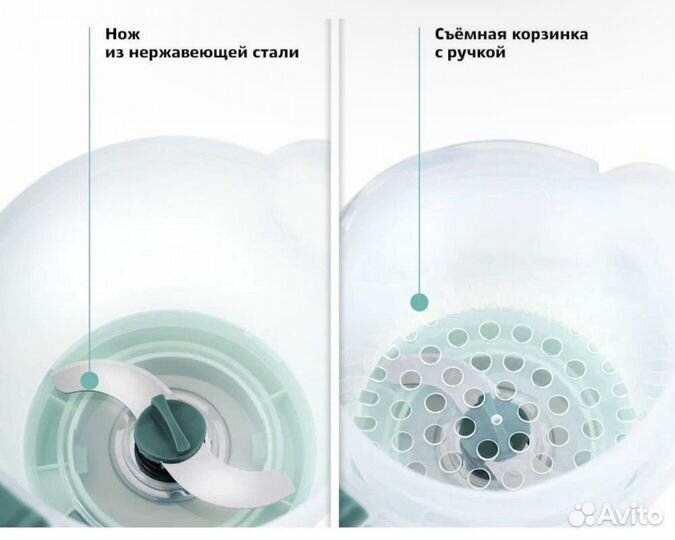 Нож
из нержавеющей стали

Съёмная корзинка
с ручкой

Avito