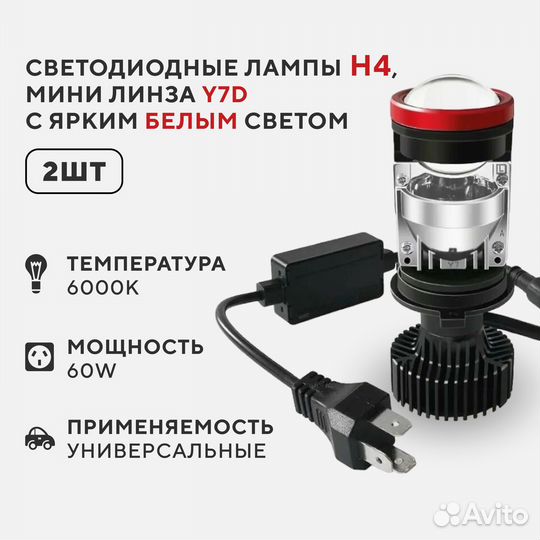 СВЕТОДИОДНЫЕ ЛАМПЫ H4, МИНИ ЛИНЗА Y7D С ЯРКИМ БЕЛЫМ СВЕТОМ

2ШТ

ТЕМПЕРАТУРА
6000K

МОЩНОСТЬ
60W

ПРИМЕНЯЕМОСТЬ
УНИВЕРСАЛЬНЫЕ

Avito