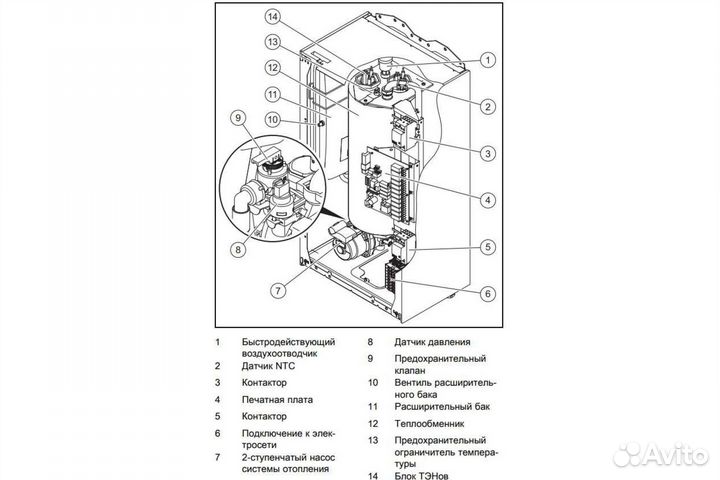 14
13
12
11
10
9
8
7
1
2
3
4
5
6

1 Быстродействующий воздухоотводчик
2 Датчик NTC
3 Контактор
4 Печатная плата
5 Контактор
6 Подключение к электросети
7 2-ступенчатый насос системы отопления

8 Датчик давления
9 Предохранительный клапан
10 Вентиль расширительного бака
11 Расширительный бак
12 Теплообменник
13 Предохранительный ограничитель температуры
14 Блок ТЭНов

Avito