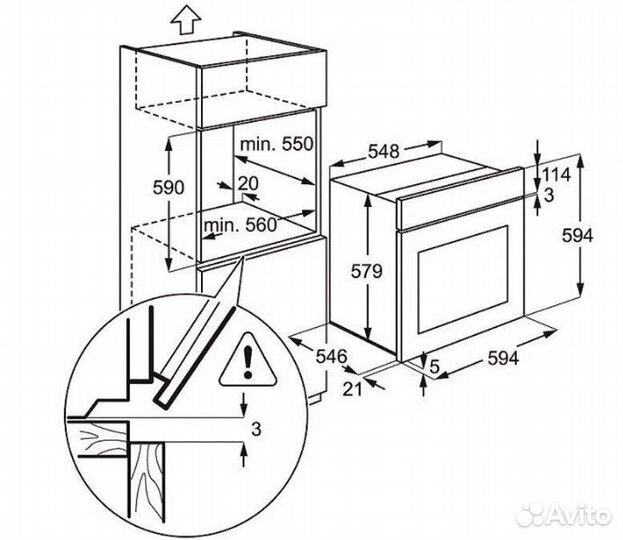 min. 550
590
20
min. 560
548
114
3
594
579
546
21
5
594
3
Avito