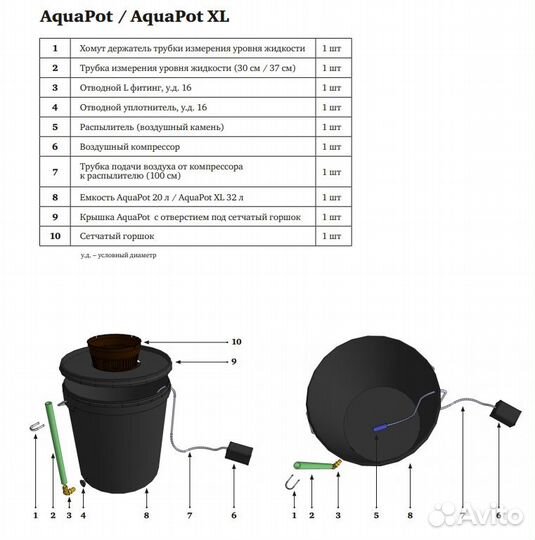 AquaPot / AquaPot XL

| 1 | Хомут держатель трубки измерения уровня жидкости | 1 шт |
|---|---|---|
| 2 | Трубка измерения уровня жидкости (30 см / 37 см) | 1 шт |
| 3 | Отводной L фитинг, у.д. 16 | 1 шт |
| 4 | Отводной уплотнитель, у.д. 16 | 1 шт |
| 5 | Распылитель (воздушный камень) | 1 шт |
| 6 | Воздушный компрессор | 1 шт |
| 7 | Трубка подачи воздуха от компрессора к распылителю (100 см) | 1 шт |
| 8 | Емкость AquaPot 20 л / AquaPot XL 32 л | 1 шт |
| 9 | Крышка AquaPot с отверстием под сетчатый горшок | 1 шт |
| 10 | Сетчатый горшок | 1 шт |

у.д. – условный диаметр

10
9
1 2 3 4 8 7 6
1 2 3 5 8 7 6

Avito