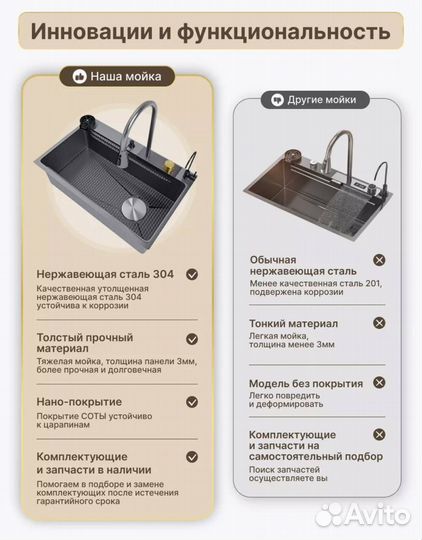 Инновации и функциональность

Наша мойка

Нержавеющая сталь 304
Качественная утолщенная нержавеющая сталь 304 устойчива к коррозии

Толстый прочный материал
Тяжелая мойка, толщина панели 3мм, более прочная и долговечная

Нано-покрытие
Покрытие СОТЫ устойчиво к царапинам

Комплектующие и запчасти в наличии
Помогаем в подборе и замене комплектующих после истечения гарантийного срока

Другие мойки

Обычная нержавеющая сталь
Менее качественная сталь 201, подвержена коррозии

Тонкий материал
Легкая мойка, толщина менее 3мм

Модель без покрытия
Легко повредить и деформировать

Комплектующие и запчасти на самостоятельный подбор
Поиск запчастей осуществляете вы

Avito