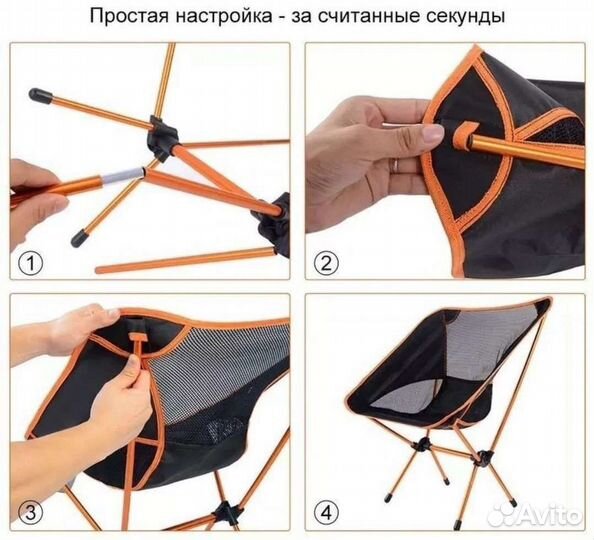 Простая настройка - за считанные секунды

1

2

3

4

Avito