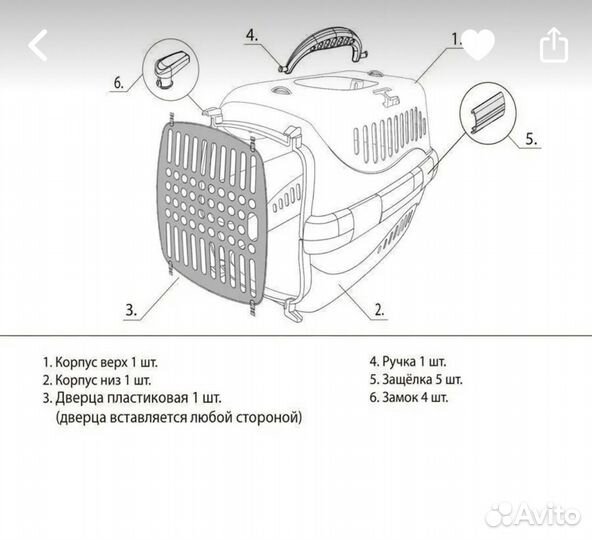 4.

1.

6.

5.

3.

2.

1. Корпус верх 1 шт.
2. Корпус низ 1 шт.
3. Дверца пластиковая 1 шт.
(дверца вставляется любой стороной)

4. Ручка 1 шт.
5. Защёлка 5 шт.
6. Замок 4 шт.

Avito