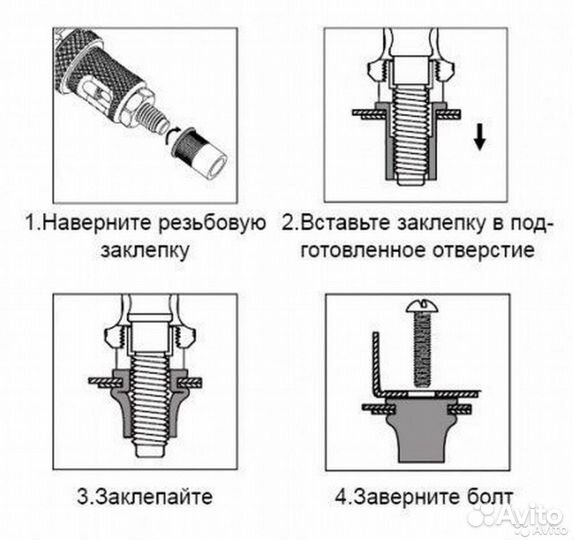 1.Наверните резьбовую заклепку

2.Вставьте заклепку в подготовленное отверстие

3.Заклепайте

4.Заверните болт

Avito