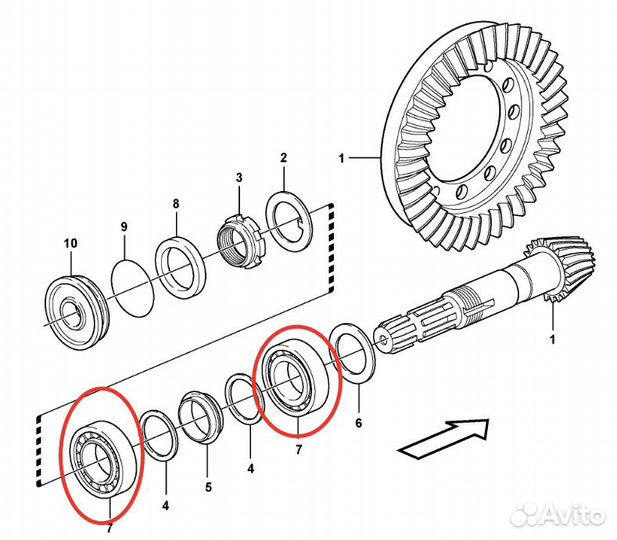 1
2
3
8
9
10
1
6
7
4
5
4
7
Avito