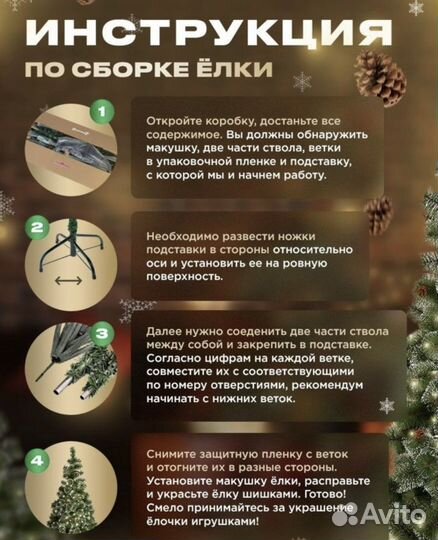 ИНСТРУКЦИЯ
ПО СБОРКЕ ЁЛКИ

1
Откройте коробку, достаньте все содержимое. Вы должны обнаружить макушку, две части ствола, ветки в упаковочной пленке и подставку, с которой мы и начнем работу.

2
Необходимо развести ножки подставки в стороны относительно оси и установить ее на ровную поверхность.

3
Далее нужно соеденить две части ствола между собой и закрепить в подставке. Согласно цифрам на каждой ветке, совместите их с соответствующими по номеру отверстиями, рекомендум начинать с нижних веток.

4
Снимите защитную пленку с веток и отогните их в разные стороны. Установите макушку ёлки, расправьте и украсьте ёлку шишками. Готово! Смело принимайтесь за украшение ёлочки игрушками!

Avito