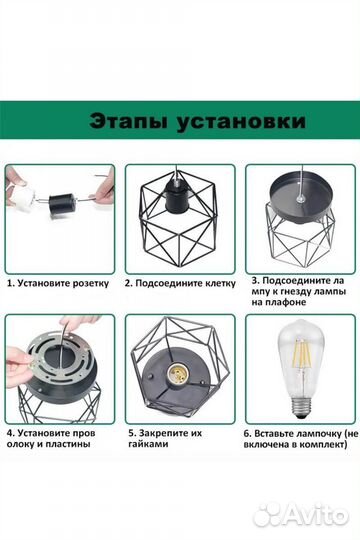 Этапы установки

1. Установите розетку

2. Подсоедините клетку

3. Подсоедините ла мпу к гнезду лампы на плафоне

4. Установите пров олоку и пластины

5. Закрепите их гайками

6. Вставьте лампочку (не включена в комплект)

Avito