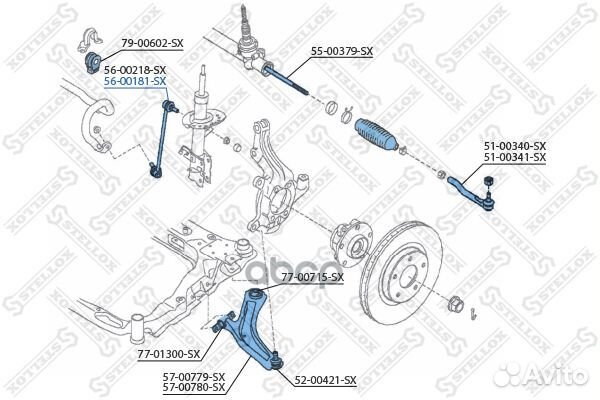 79-00602-SX
56-00218-SX
56-00181-SX
55-00379-SX
51-00340-SX
51-00341-SX
77-00715-SX
77-01300-SX
57-00779-SX
57-00780-SX
52-00421-SX
STELLOX
Avito