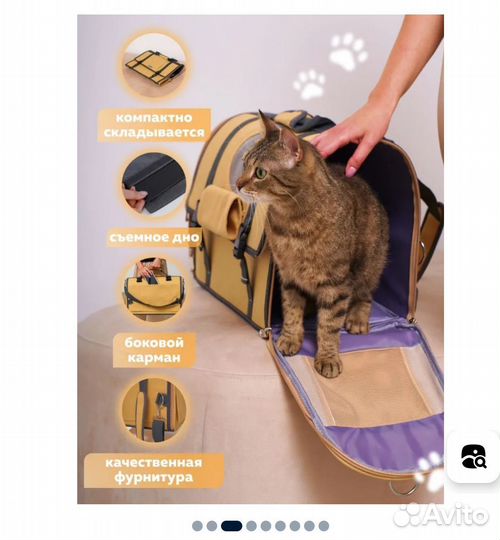 компактно складывается

съемное дно

боковой карман

качественная фурнитура

Avito