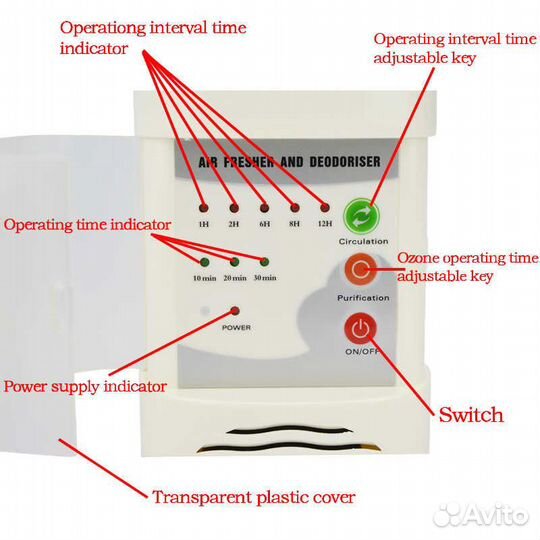 Operationg interval time indicator

Operating interval time adjustable key

AIR FRESHER AND DEODORISER

1H 2H 6H 8H 12H

Circulation

Operating time indicator

10 min 20 min 30 min

Ozone operating time adjustable key

Purification

POWER

ON/OFF

Power supply indicator

Switch

Transparent plastic cover

Avito