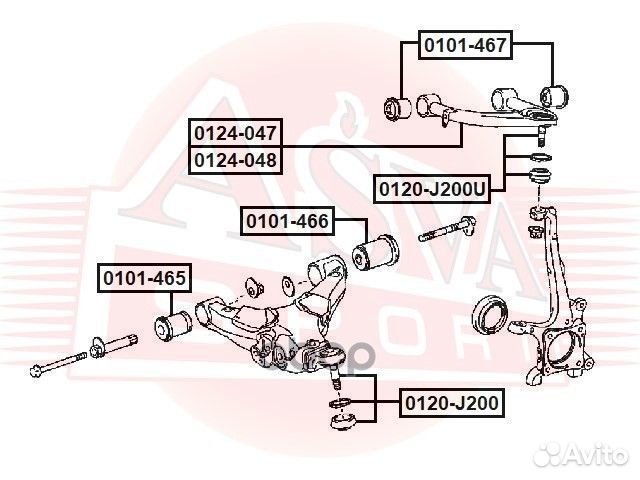 0101-467

0124-047
0124-048

0120-J200U

0101-466

0101-465

0120-J200

ASVA
SPORT

Avito