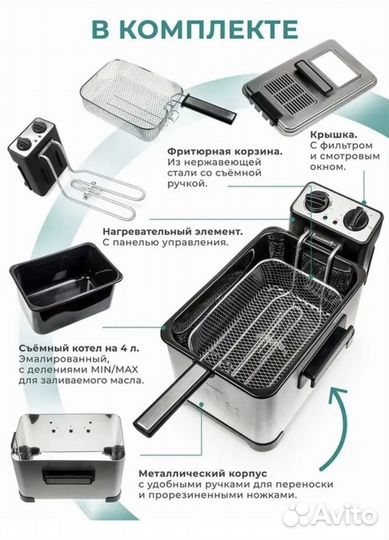 В КОМПЛЕКТЕ

Фритюрная корзина.
Из нержавеющей стали со съёмной ручкой.

Крышка.
С фильтром и смотровым окном.

Нагревательный элемент.
С панелью управления.

Съёмный котел на 4 л.
Эмалированный, с делениями MIN/MAX для заливаемого масла.

Металлический корпус
с удобными ручками для переноски и прорезиненными ножками.

Avito