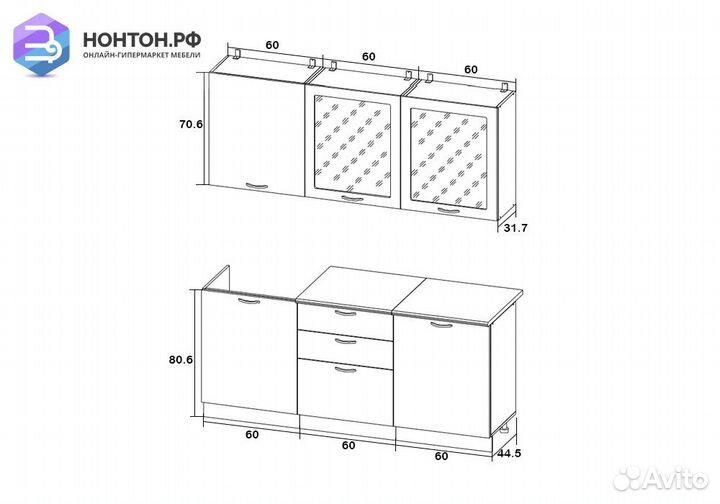 НОНТОН.РФ
ОНЛАЙН-ГИПЕРМАРКЕТ МЕБЕЛИ

60
60
60
70.6
31.7

80.6
60
60
60
44.5

Avito