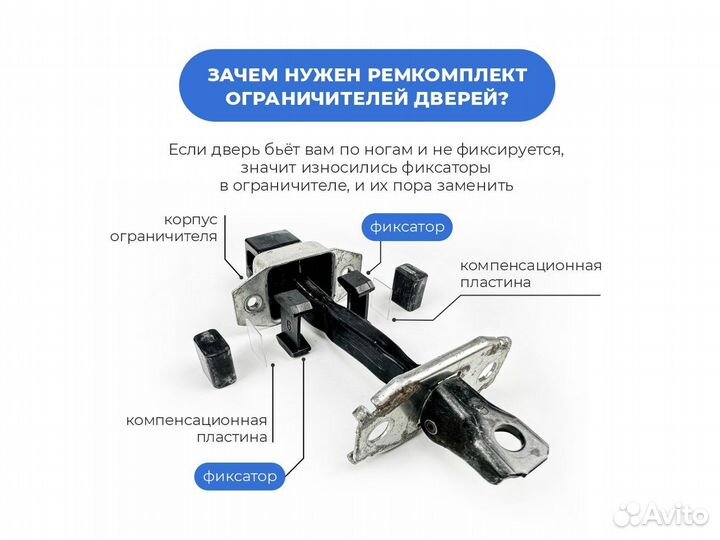 ЗАЧЕМ НУЖЕН РЕМКОМПЛЕКТ ОГРАНИЧИТЕЛЕЙ ДВЕРЕЙ?

Если дверь бьёт вам по ногам и не фиксируется, значит износились фиксаторы в ограничителе, и их пора заменить

корпус ограничителя

фиксатор

компенсационная пластина

компенсационная пластина

фиксатор

Avito