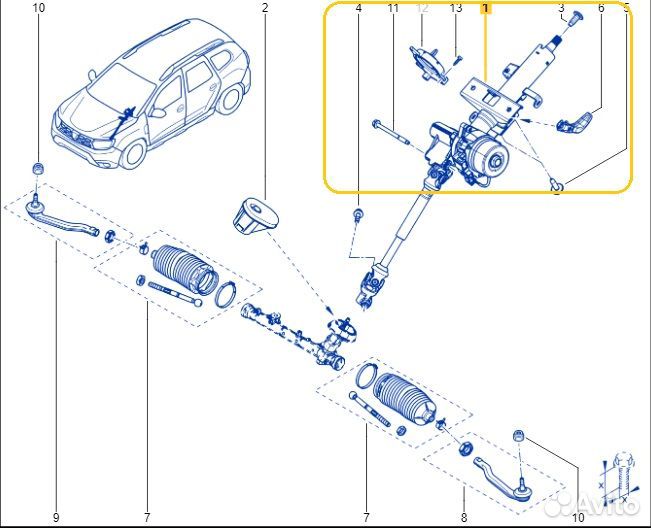 10
2
4
11
12
13
1
3
6
5
9
7
7
8
10
X
X
Avito