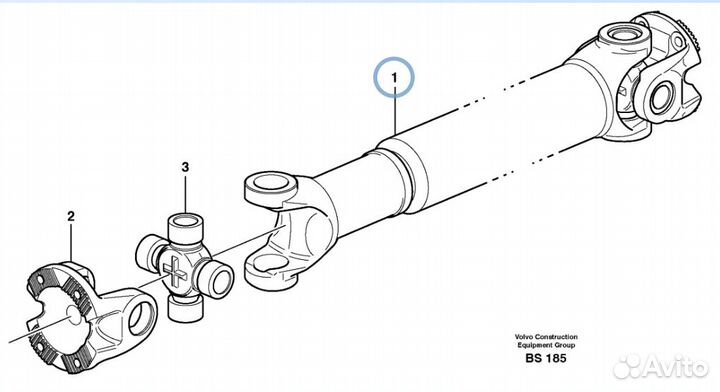 1

3

2

Volvo Construction
Equipment Group
BS 185

Avito