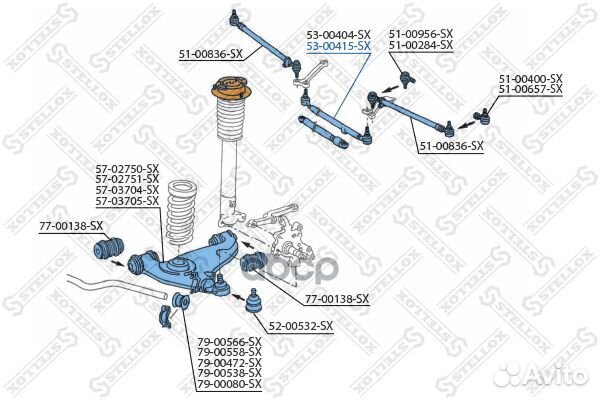 51-00836-SX

53-00404-SX
53-00415-SX

51-00956-SX
51-00284-SX

51-00400-SX
51-00657-SX

51-00836-SX

57-02750-SX
57-02751-SX
57-03704-SX
57-03705-SX

77-00138-SX

77-00138-SX

52-00532-SX

79-00566-SX
79-00558-SX
79-00472-SX
79-00538-SX
79-00080-SX

STELLOX

Avito