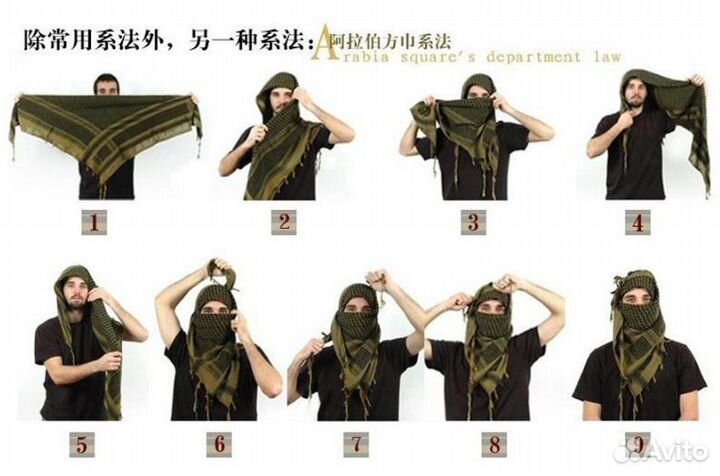 除常用系法外，另一种系法：阿拉伯方巾系法
Arabia square's department law

1

2

3

4

5

6

7

8

9

Avito